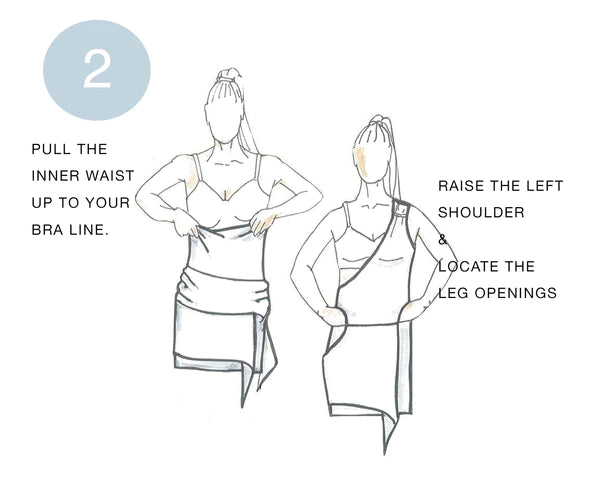 2

PULL THE INNER WAIST UP TO YOUR BRA LINE.

RAISE THE LEFT SHOULDER
&
LOCATE THE LEG OPENINGS