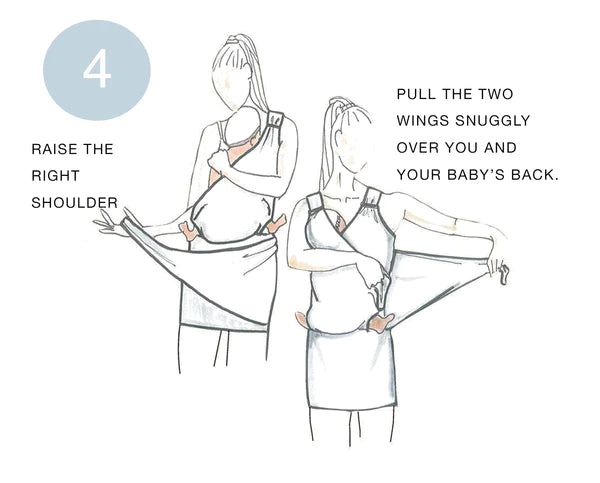 4

RAISE THE RIGHT SHOULDER

PULL THE TWO WINGS SNUGGLY OVER YOU AND YOUR BABY'S BACK.